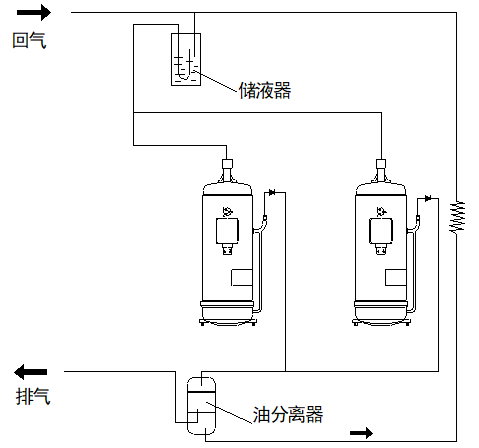 回气

储液器

排气

油分离器